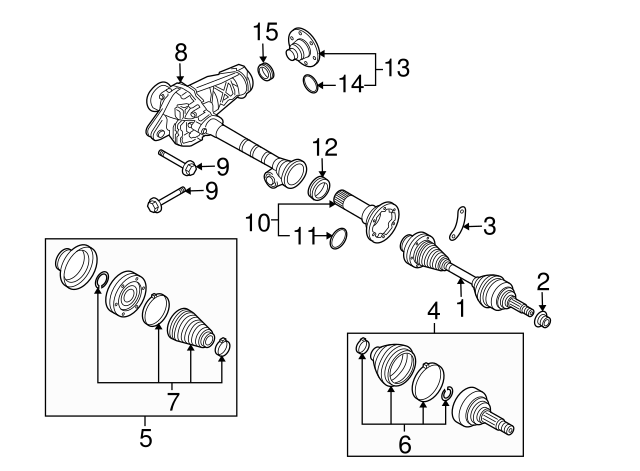 15
8
13
14
12
9
9
10
11
3
2
1
4
7
5
6