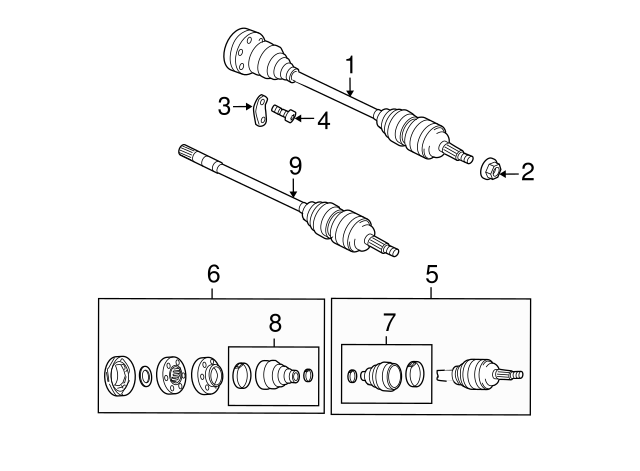 1
3
4
2
9
6
5
8
7