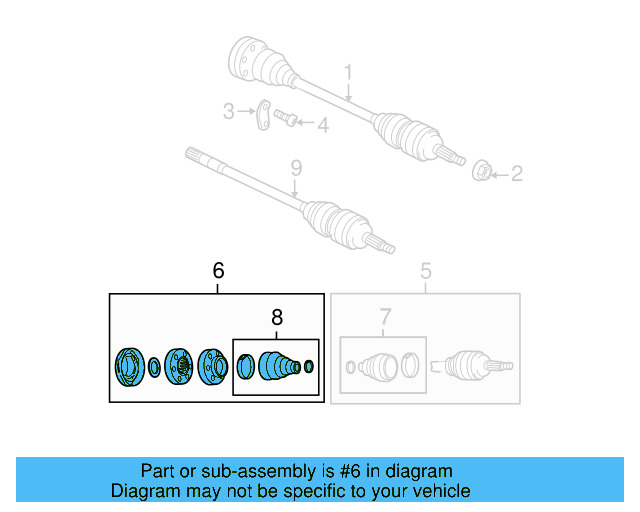 1

3

4

2

9

6

5

8

7

Part or sub-assembly is #6 in diagram
Diagram may not be specific to your vehicle