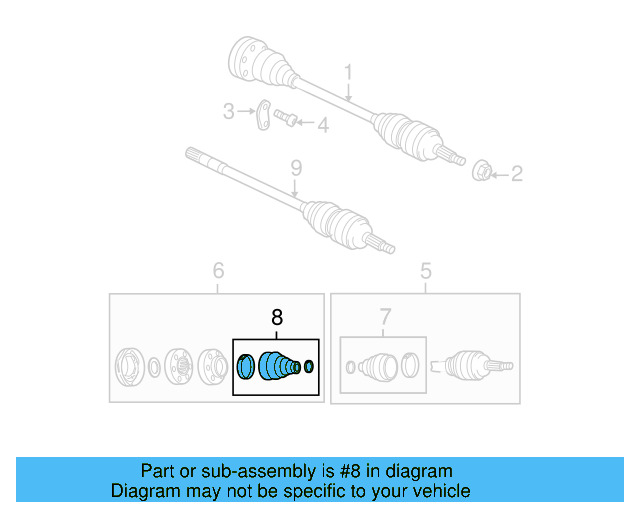 1
3
4
2
9
6
5
8
7

Part or sub-assembly is #8 in diagram
Diagram may not be specific to your vehicle