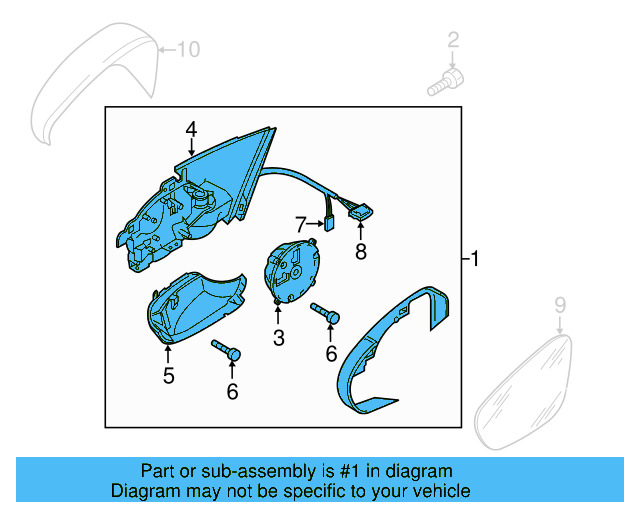 10
2
4
7
8
1
3
6
5
6
9

Part or sub-assembly is #1 in diagram
Diagram may not be specific to your vehicle