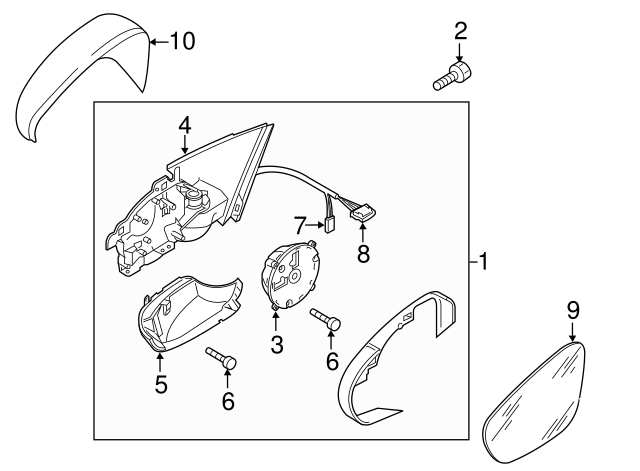 10
2
4
7
8
1
3
6
5
6
9