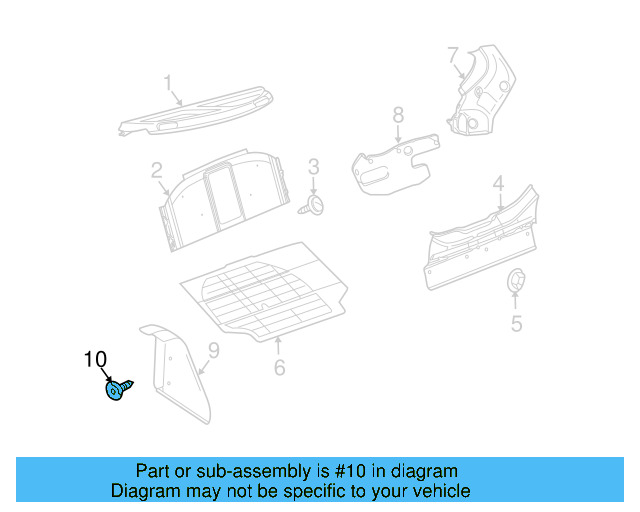 1
7
8
2
3
4
5
6
9
10

Part or sub-assembly is #10 in diagram
Diagram may not be specific to your vehicle