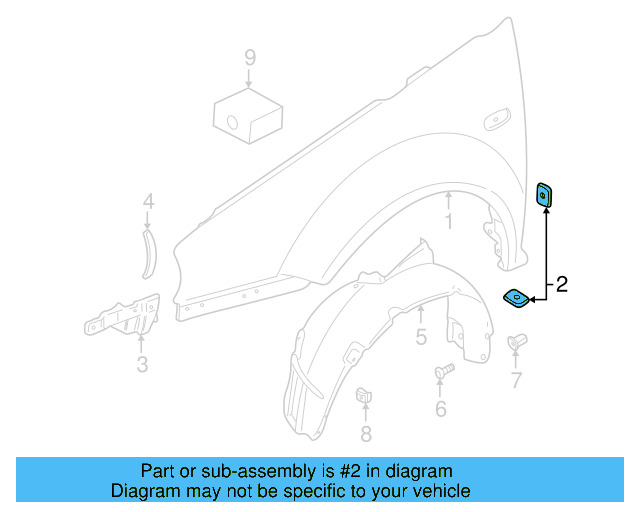 9

4

1

2

3

5

7

6

8

Part or sub-assembly is #2 in diagram
Diagram may not be specific to your vehicle