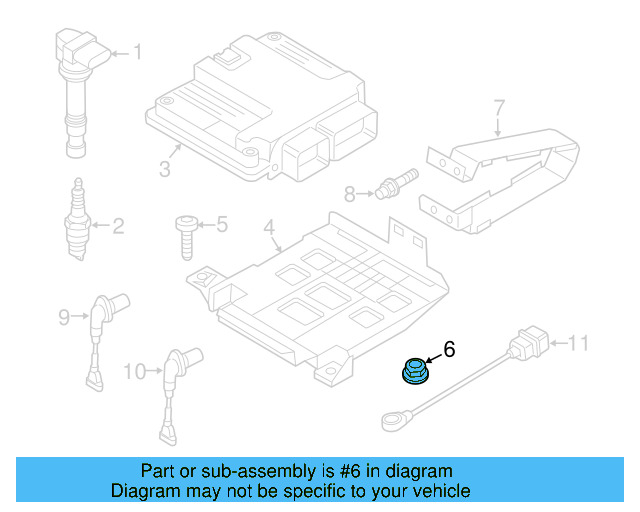 1
3
7
8
2
5
4
9
10
6
11

Part or sub-assembly is #6 in diagram
Diagram may not be specific to your vehicle