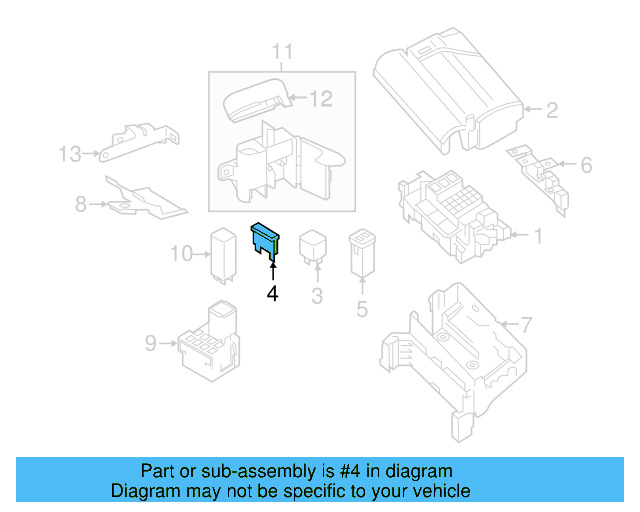 11

12

2

13

6

8

1

10

4

3

5

7

9

Part or sub-assembly is #4 in diagram
Diagram may not be specific to your vehicle