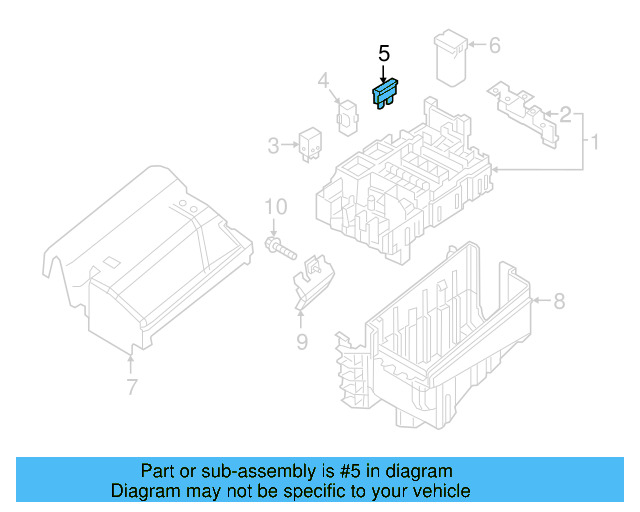 5
6
4
2
1
3
10
8
9
7

Part or sub-assembly is #5 in diagram
Diagram may not be specific to your vehicle