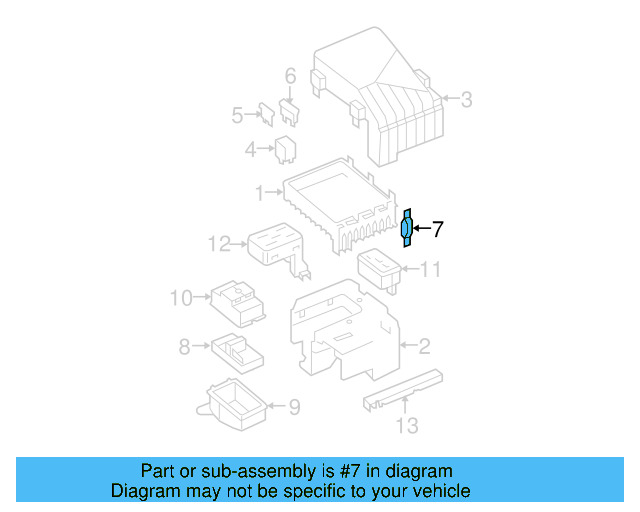 6
3
5
4
1
7
12
11
10
2
8
9
13

Part or sub-assembly is #7 in diagram
Diagram may not be specific to your vehicle