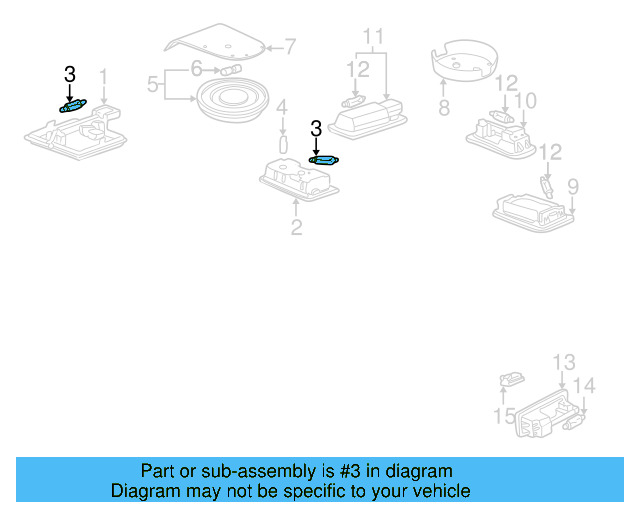 3
1
7
6
5
11
12
8
12
10
4
3
12
9
2
13
14
15

Part or sub-assembly is #3 in diagram
Diagram may not be specific to your vehicle