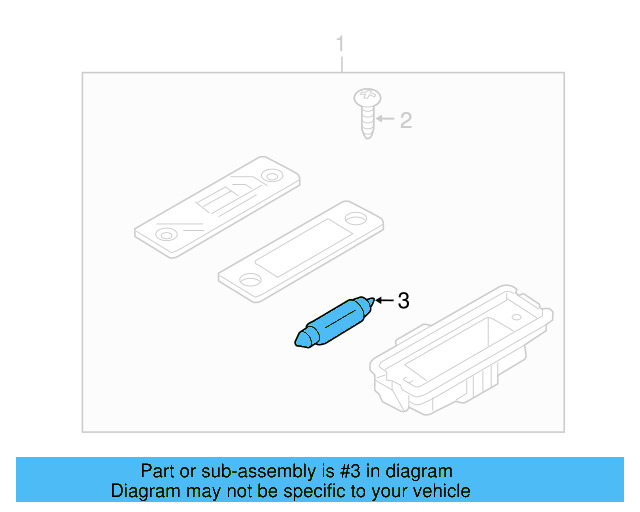 1

2

3

Part or sub-assembly is #3 in diagram
Diagram may not be specific to your vehicle