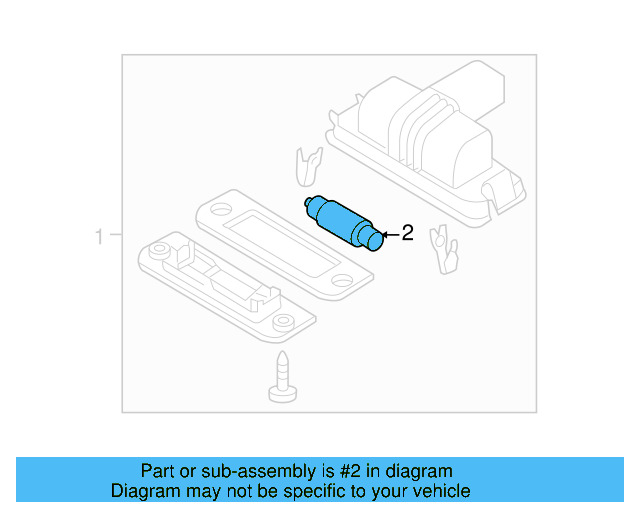 1

2

Part or sub-assembly is #2 in diagram
Diagram may not be specific to your vehicle