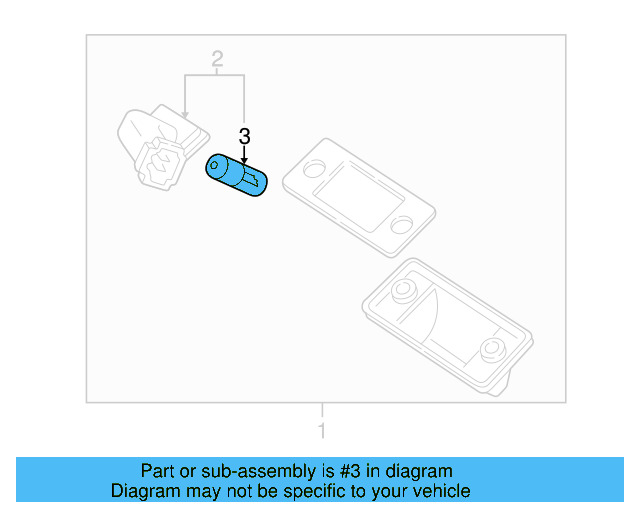 2
3
1
Part or sub-assembly is #3 in diagram
Diagram may not be specific to your vehicle