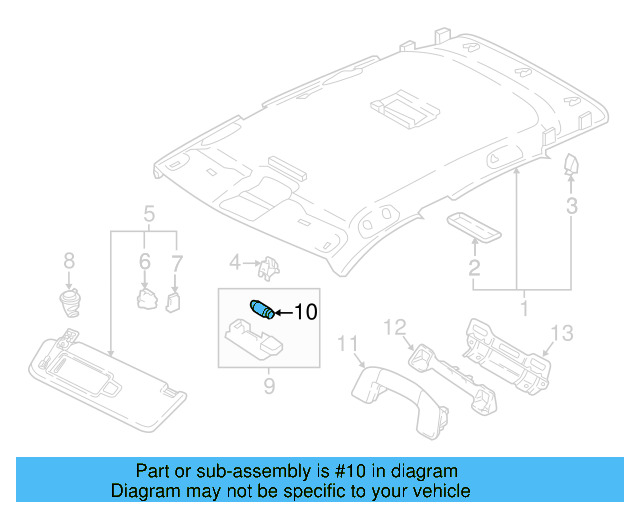 5
8
6
7
4
3
2
1
10
9
11
12
13

Part or sub-assembly is #10 in diagram
Diagram may not be specific to your vehicle