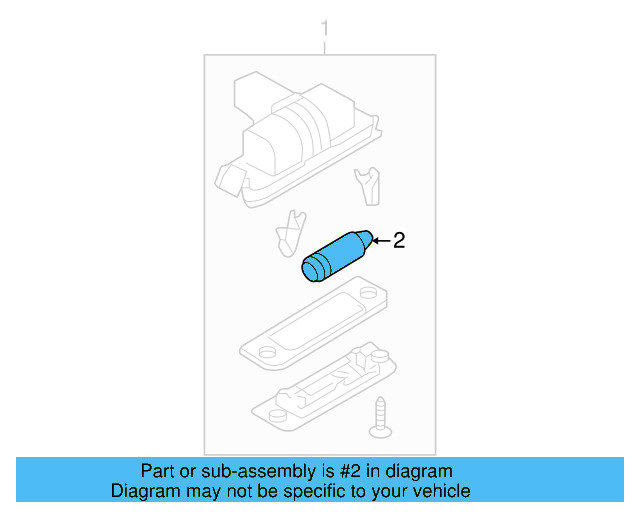 1

2

Part or sub-assembly is #2 in diagram
Diagram may not be specific to your vehicle