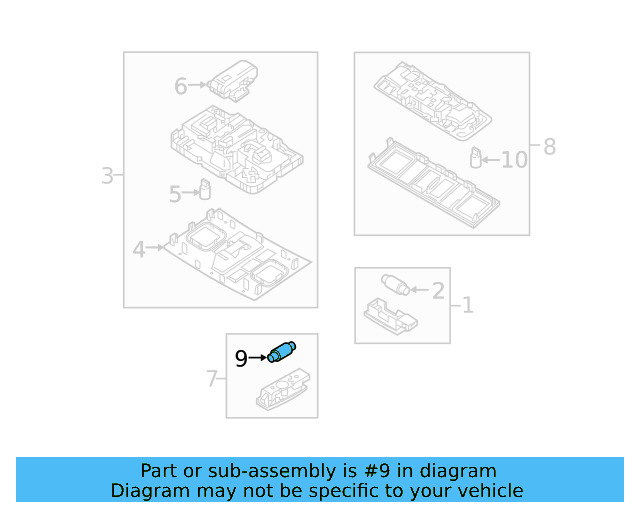 6
3
5
4
8
10
2
1
9
7

Part or sub-assembly is #9 in diagram
Diagram may not be specific to your vehicle