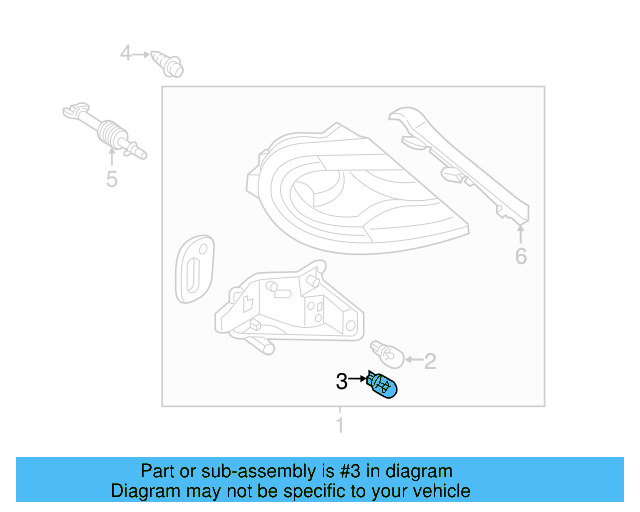 4
5
6
2
3
1

Part or sub-assembly is #3 in diagram
Diagram may not be specific to your vehicle