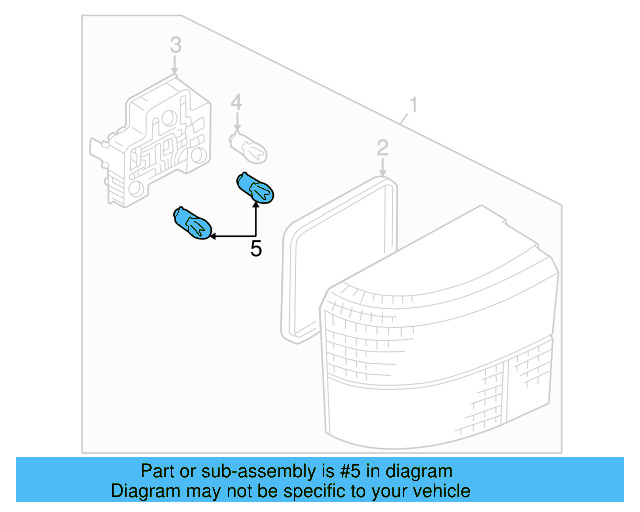 3
4
1
2
5

Part or sub-assembly is #5 in diagram
Diagram may not be specific to your vehicle