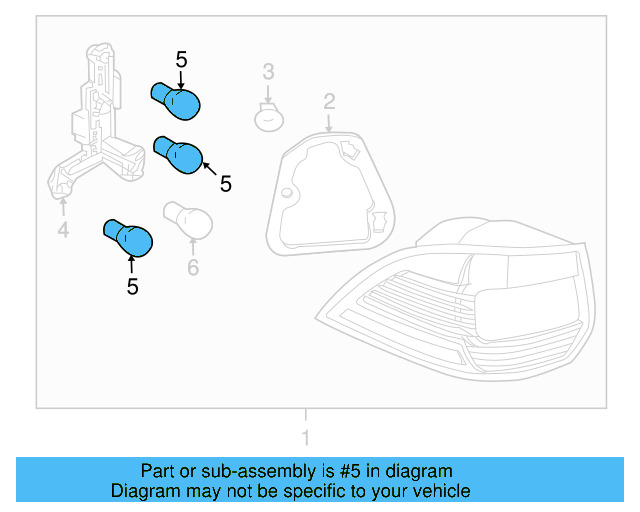 5

3

2

5

4

6

5

1

Part or sub-assembly is #5 in diagram
Diagram may not be specific to your vehicle