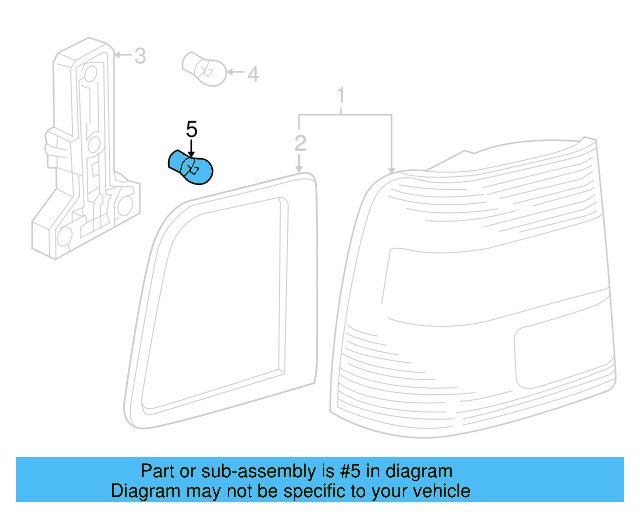 3
4
1
5
2

Part or sub-assembly is #5 in diagram
Diagram may not be specific to your vehicle