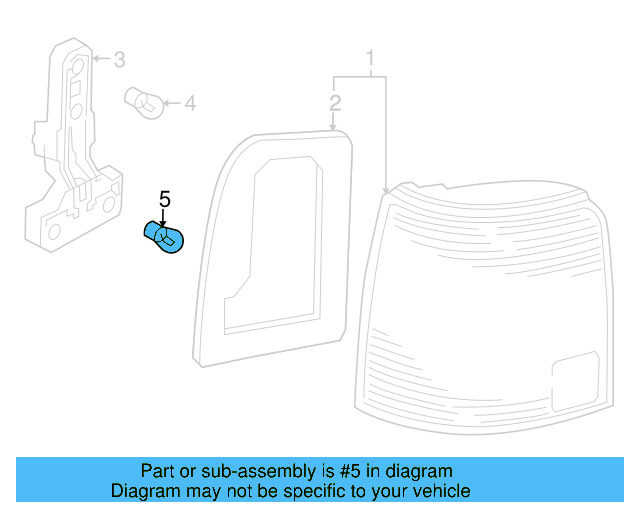 3
4
1
2
5

Part or sub-assembly is #5 in diagram
Diagram may not be specific to your vehicle