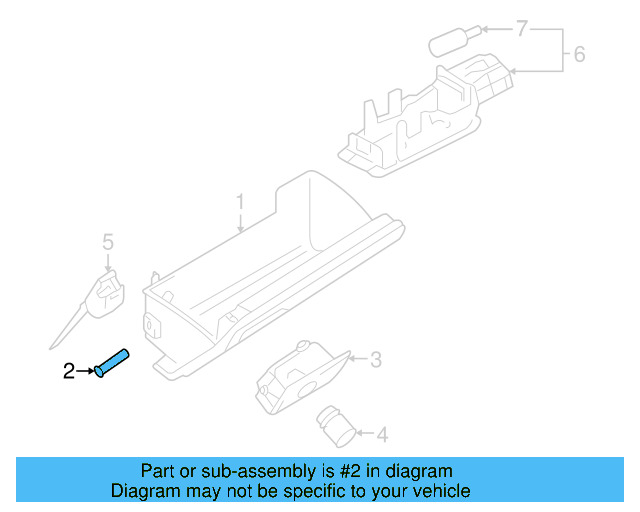 7
6
1
5
2
3
4
Part or sub-assembly is #2 in diagram
Diagram may not be specific to your vehicle