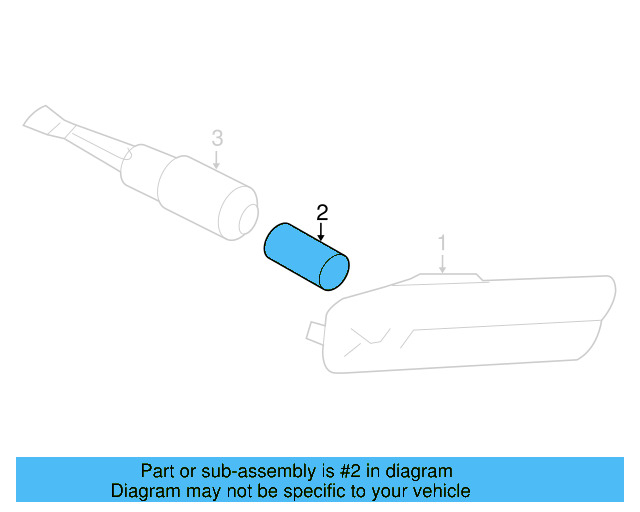 3

2

1

Part or sub-assembly is #2 in diagram
Diagram may not be specific to your vehicle