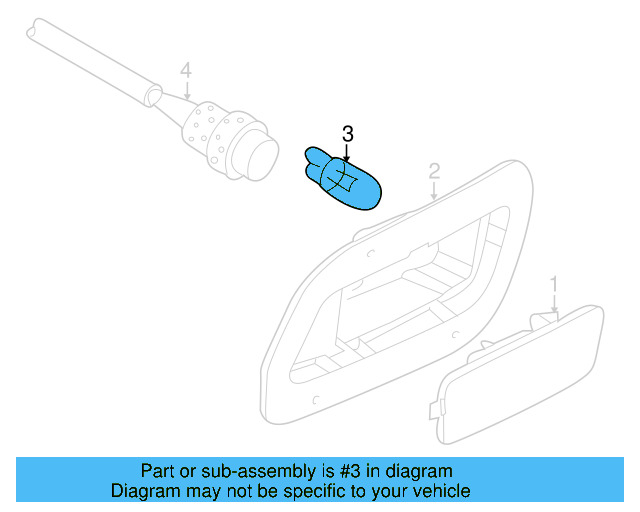 4

3

2

1

Part or sub-assembly is #3 in diagram
Diagram may not be specific to your vehicle