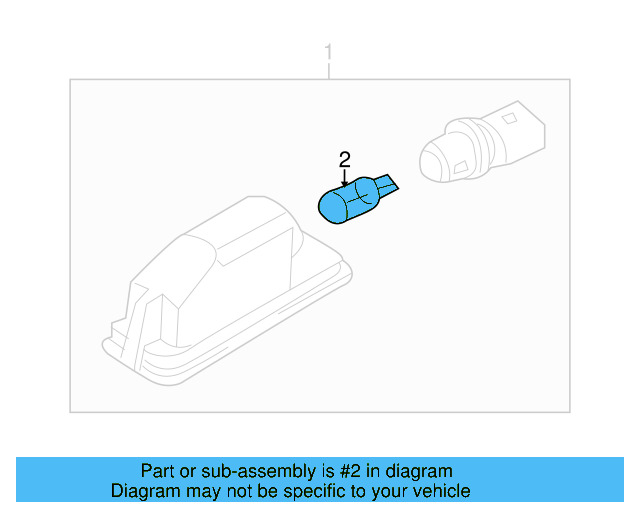 1
2

Part or sub-assembly is #2 in diagram
Diagram may not be specific to your vehicle