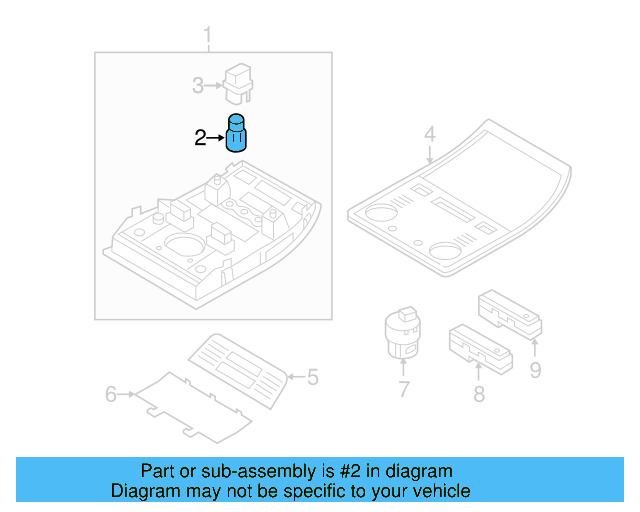 1
3
2
4
5
6
7
8
9

Part or sub-assembly is #2 in diagram
Diagram may not be specific to your vehicle