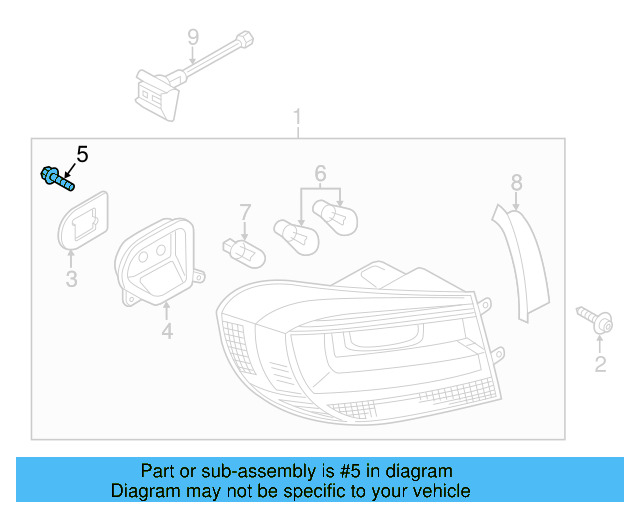 9

1

5

6

8

7

3

4

2

Part or sub-assembly is #5 in diagram
Diagram may not be specific to your vehicle