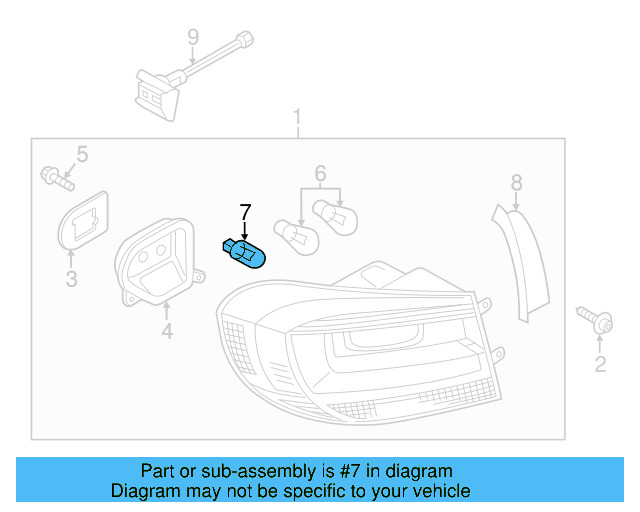 9
1
5
6
8
7
3
4
2

Part or sub-assembly is #7 in diagram
Diagram may not be specific to your vehicle