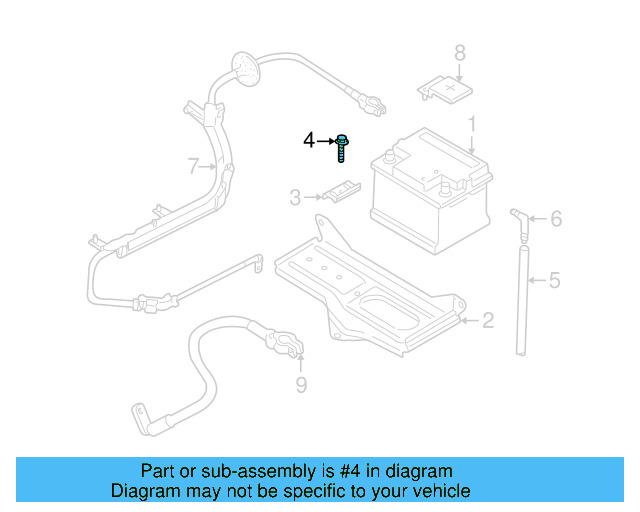 8

1

4

7

3

6

5

2

9

Part or sub-assembly is #4 in diagram
Diagram may not be specific to your vehicle