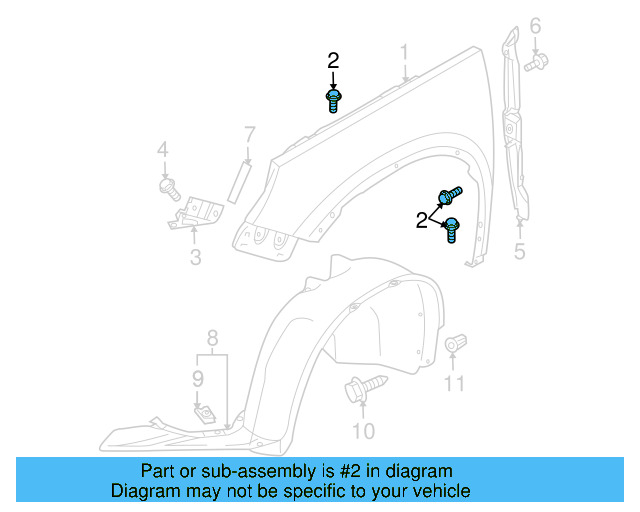 2
1
6
7
4
2
3
5
8
9
11
10

Part or sub-assembly is #2 in diagram
Diagram may not be specific to your vehicle