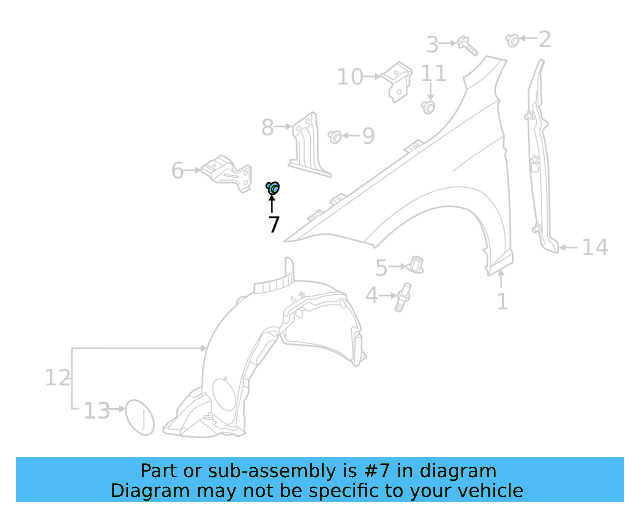 3
2
10
11
8
9
6
7
14
5
4
1
12
13

Part or sub-assembly is #7 in diagram
Diagram may not be specific to your vehicle