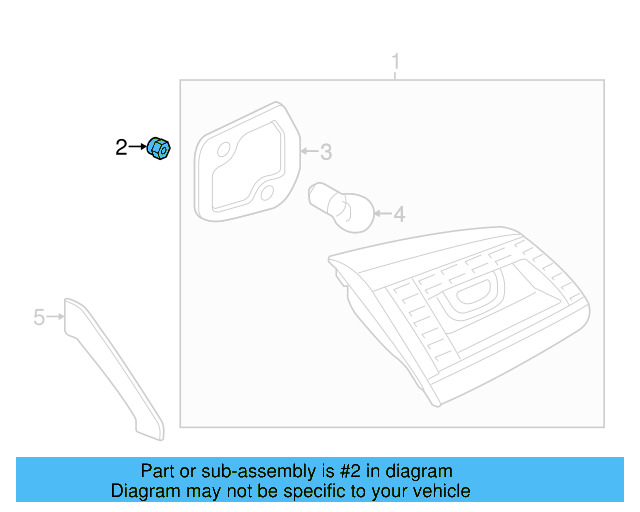 1

2

3

4

5

Part or sub-assembly is #2 in diagram
Diagram may not be specific to your vehicle