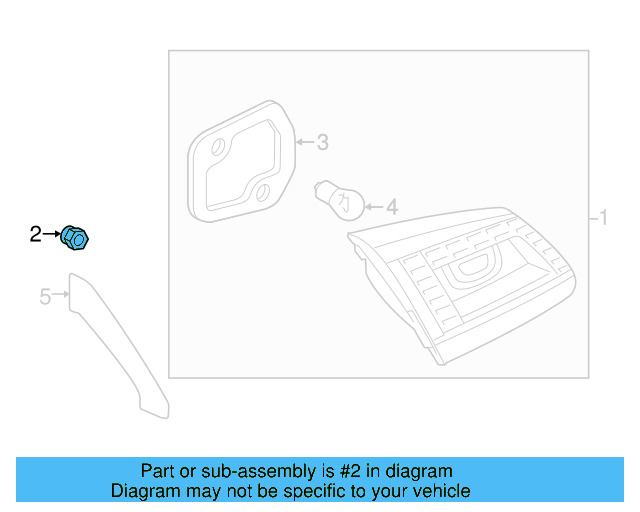 3
4
1
2
5

Part or sub-assembly is #2 in diagram
Diagram may not be specific to your vehicle