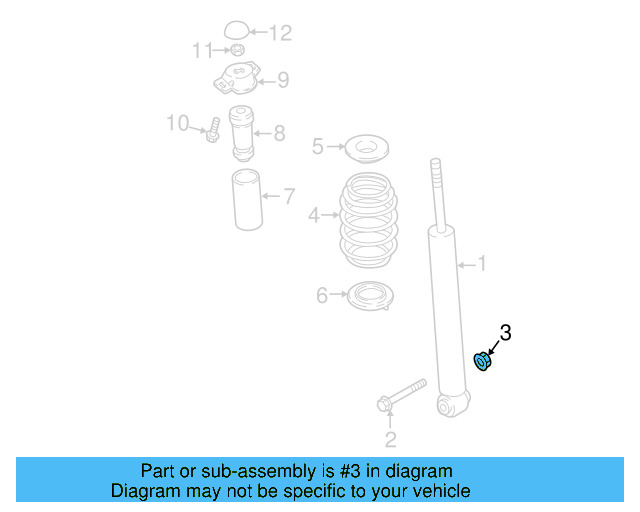 12
11
9
10
8
5
7
4
1
6
3
2

Part or sub-assembly is #3 in diagram
Diagram may not be specific to your vehicle