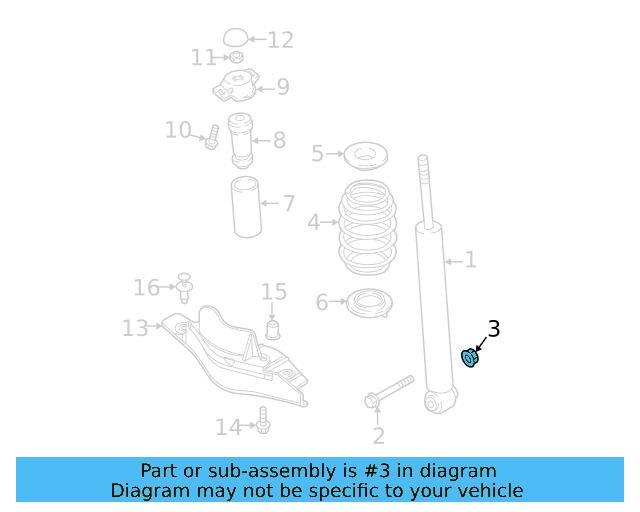 12
11
9
10
8
5
7
4
1
16
15
6
13
3
14
2

Part or sub-assembly is #3 in diagram
Diagram may not be specific to your vehicle