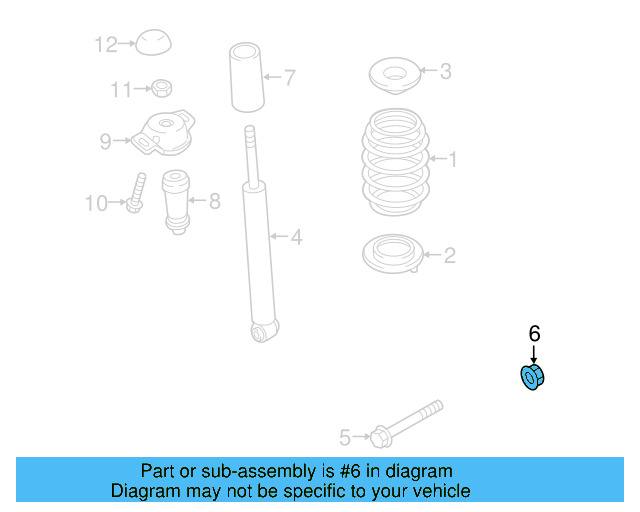 12
11
9
10
8
7
4
3
1
2
6
5

Part or sub-assembly is #6 in diagram
Diagram may not be specific to your vehicle