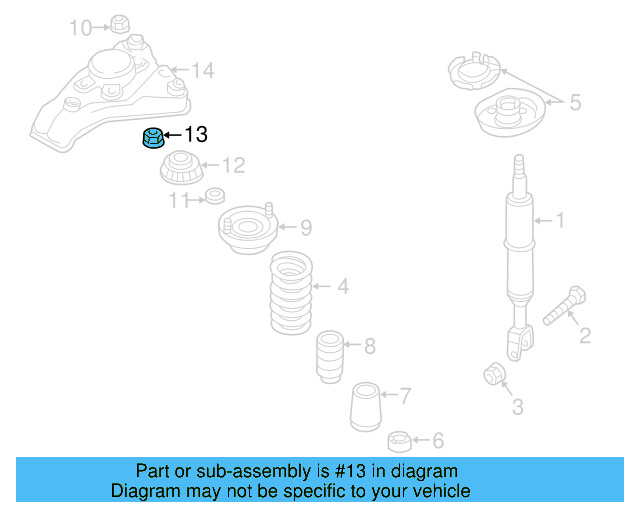 10
14
13
12
11
9
4
8
7
6
5
1
2
3

Part or sub-assembly is #13 in diagram
Diagram may not be specific to your vehicle