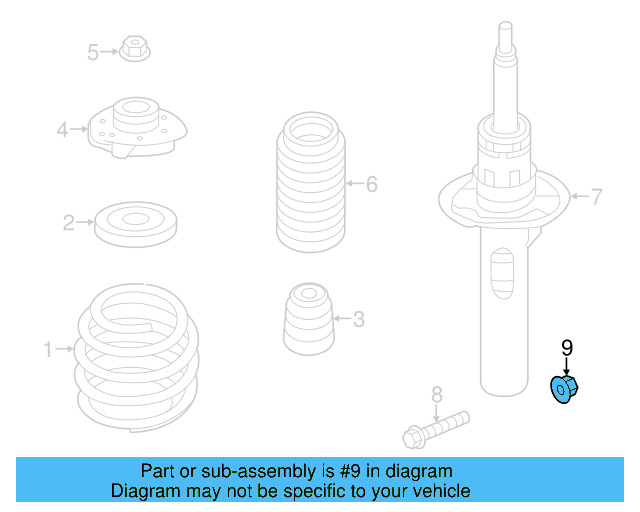 5
4
2
1
6
3
7
9
8
Part or sub-assembly is #9 in diagram
Diagram may not be specific to your vehicle