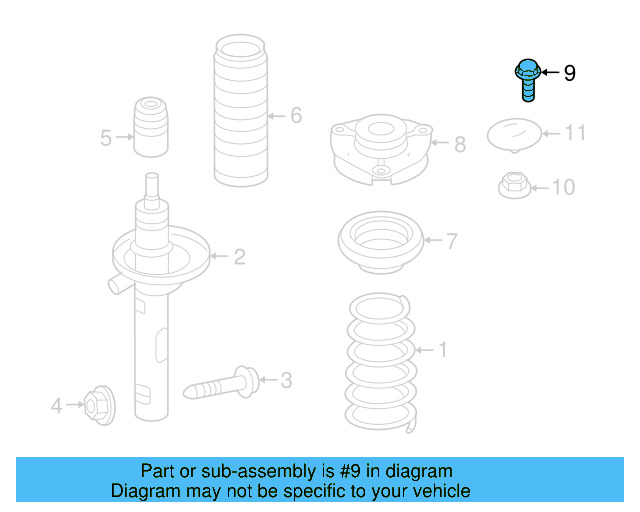 9
6
5
8
11
10
2
7
1
3
4

Part or sub-assembly is #9 in diagram
Diagram may not be specific to your vehicle