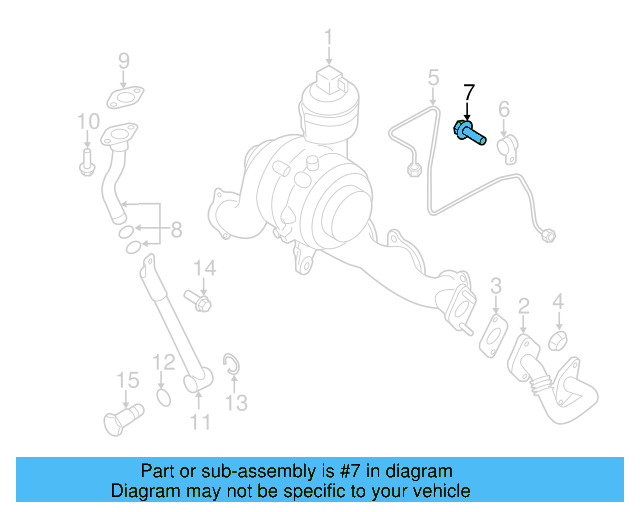 1
9
5
7
6
10
8
14
3
2
4
12
13
15
11

Part or sub-assembly is #7 in diagram
Diagram may not be specific to your vehicle