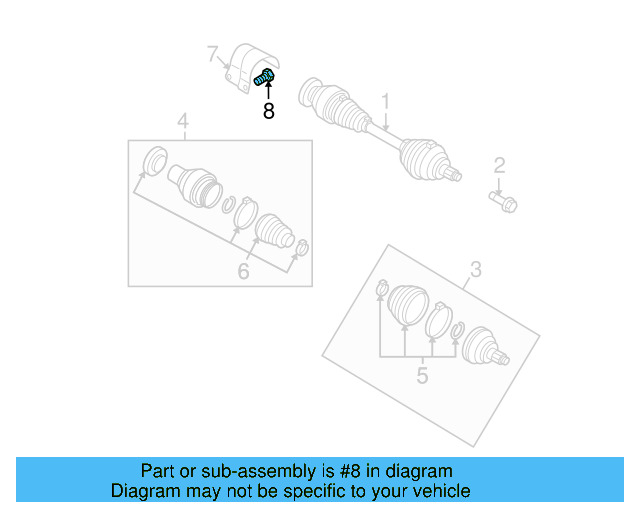 7
8
1
4
2
6
3
5

Part or sub-assembly is #8 in diagram
Diagram may not be specific to your vehicle