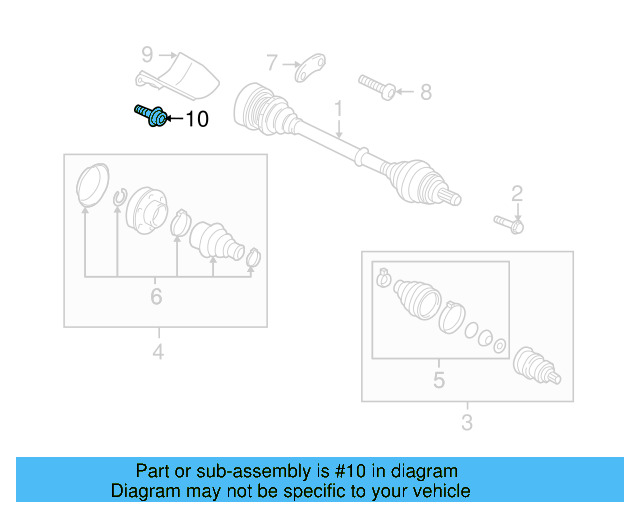 9
7
8
10
1
2
6
4
5
3

Part or sub-assembly is #10 in diagram
Diagram may not be specific to your vehicle