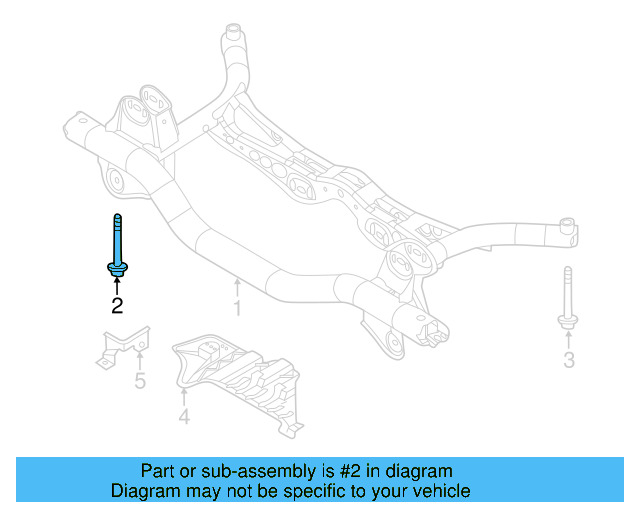 2

1

3

5

4

Part or sub-assembly is #2 in diagram
Diagram may not be specific to your vehicle