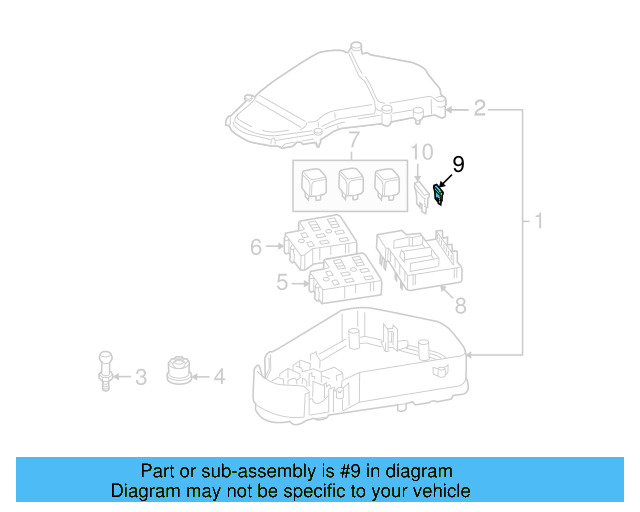 2
7
10
9
1
6
5
8
3
4

Part or sub-assembly is #9 in diagram
Diagram may not be specific to your vehicle