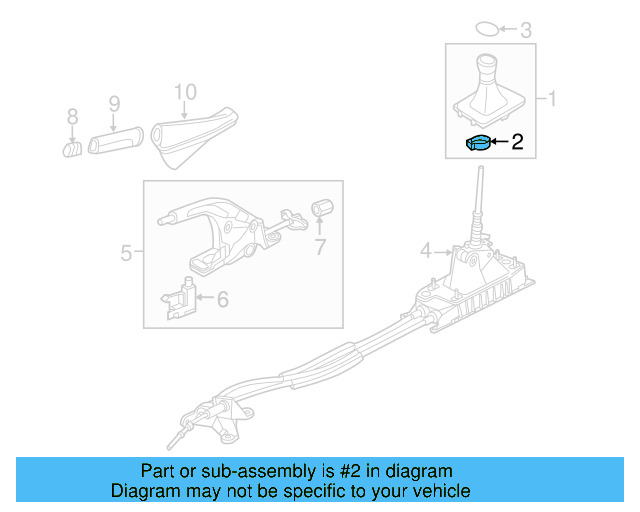 3
1
2
10
9
8
5
7
6
4

Part or sub-assembly is #2 in diagram
Diagram may not be specific to your vehicle