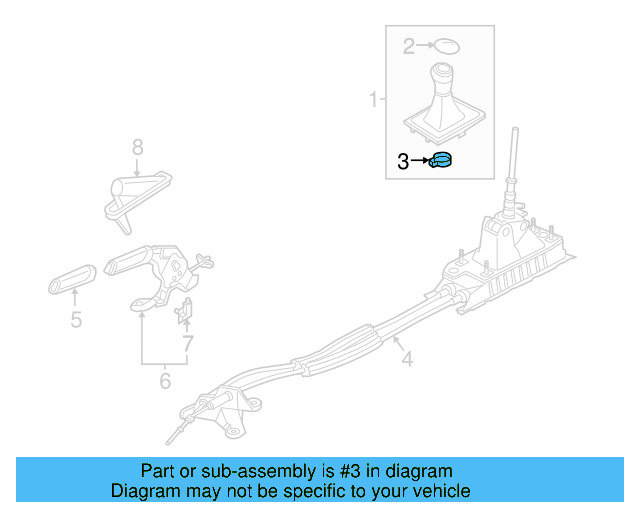 2
1
3
8
5
7
6
4
Part or sub-assembly is #3 in diagram
Diagram may not be specific to your vehicle