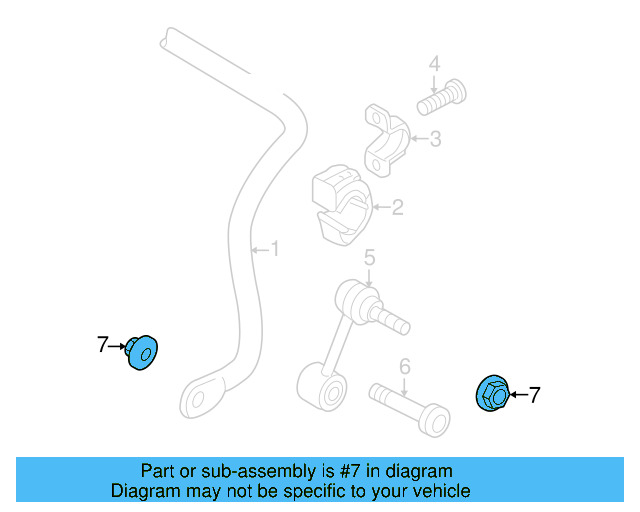 4
3
2
1
5
7
6
7

Part or sub-assembly is #7 in diagram
Diagram may not be specific to your vehicle